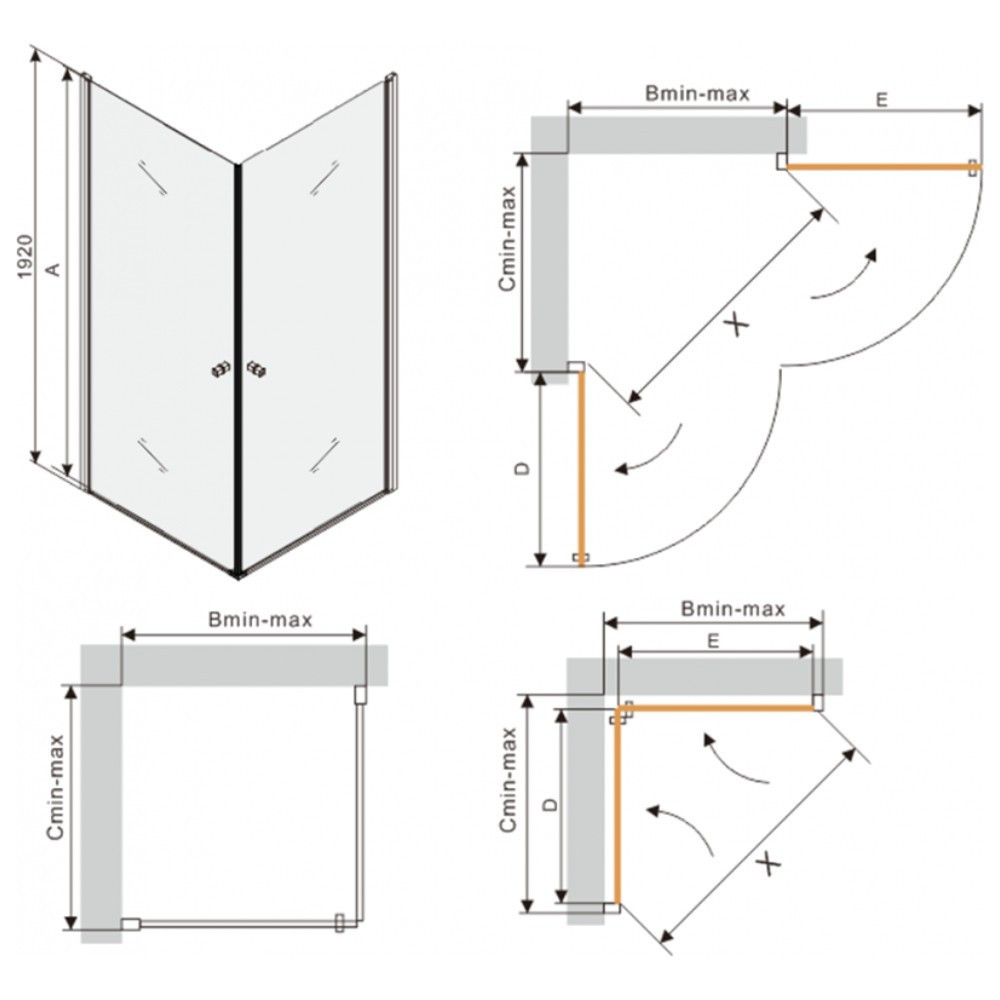 1920
A

Bmin-max
E
Cmin-max
X
D

Bmin-max
Cmin-max

Bmin-max
E
Cmin-max
D
X